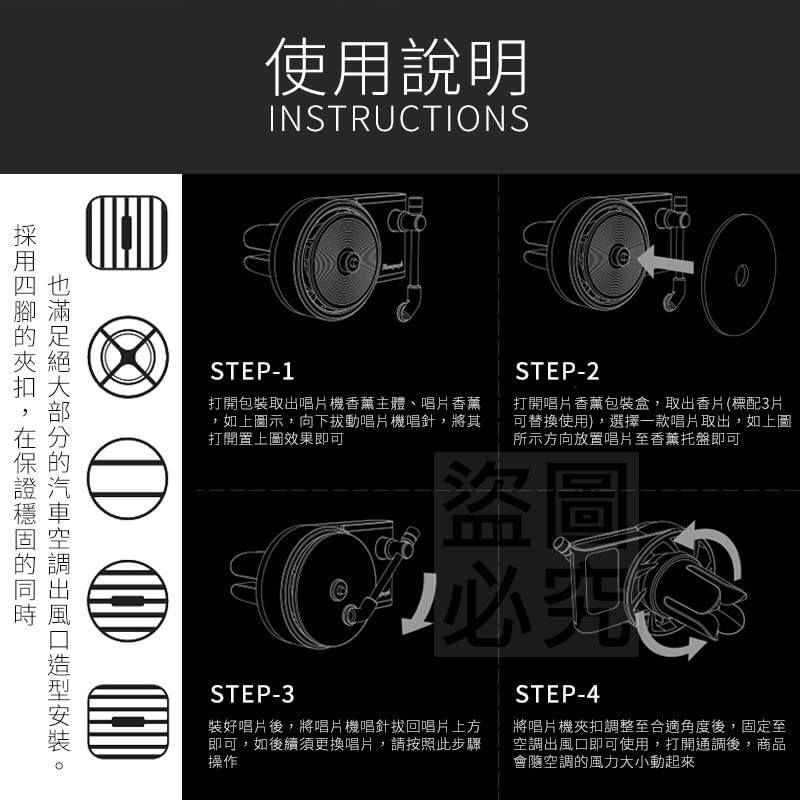 使用說明
INSTRUCTIONS

採用四腳的夾扣，在保證穩固的同時

也滿足絕大部分的汽車空調出風口造型安裝。

STEP-1

打開包裝取出唱片機香薰主體、唱片香薰，如上圖示，向下拔動唱片機唱針，將其打開置上圖效果即可

STEP-2

打開唱片香薰包裝盒，取出香片(標配3片可替換使用)，選擇一款唱片取出，如上圖所示方向放置唱片至香薰托盤即可

盜圖必究

STEP-3

裝好唱片後，將唱片機唱針拔回唱片上方即可，如後續須更換唱片，請按照此步驟操作

STEP-4

將唱片機夾扣調整至合適角度後，固定至空調出風口即可使用，打開通調後，商品會隨空調的風力大小動起來